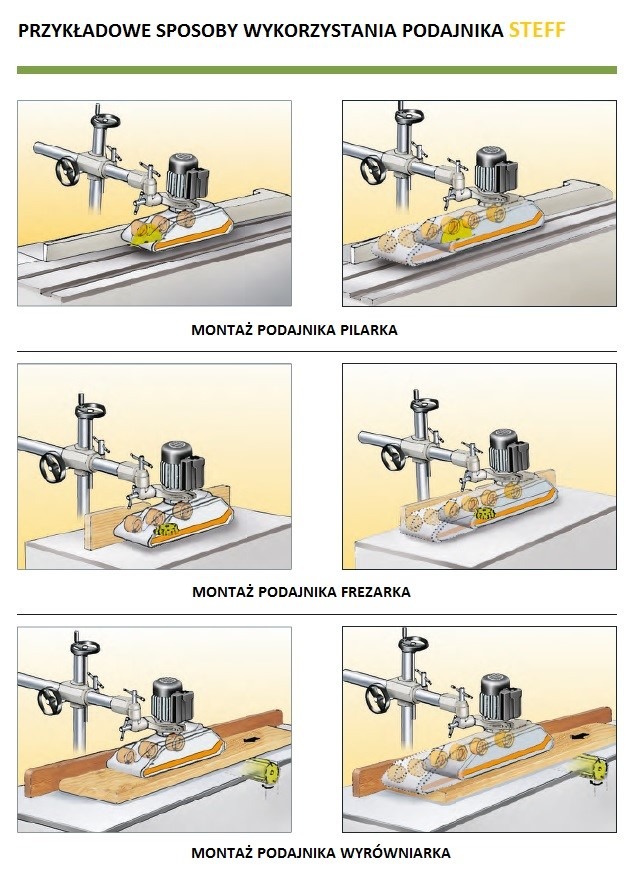 PRZYKŁADOWE SPOSOBY WYKORZYSTANIA PODAJNIKA STEFF

MONTAŻ PODAJNIKA PILARKA

MONTAŻ PODAJNIKA FREZARKA

MONTAŻ PODAJNIKA WYRÓWNIARKA